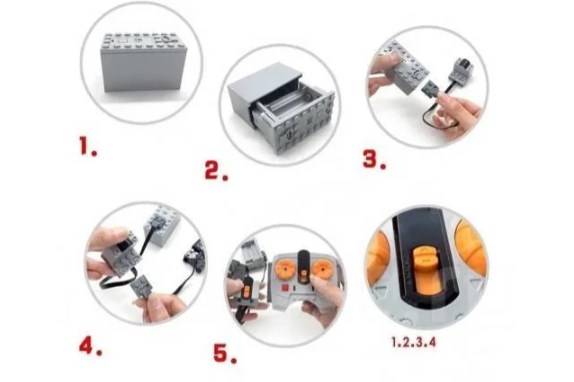 1.

2.

3.

4.

5.

1.2.3.4